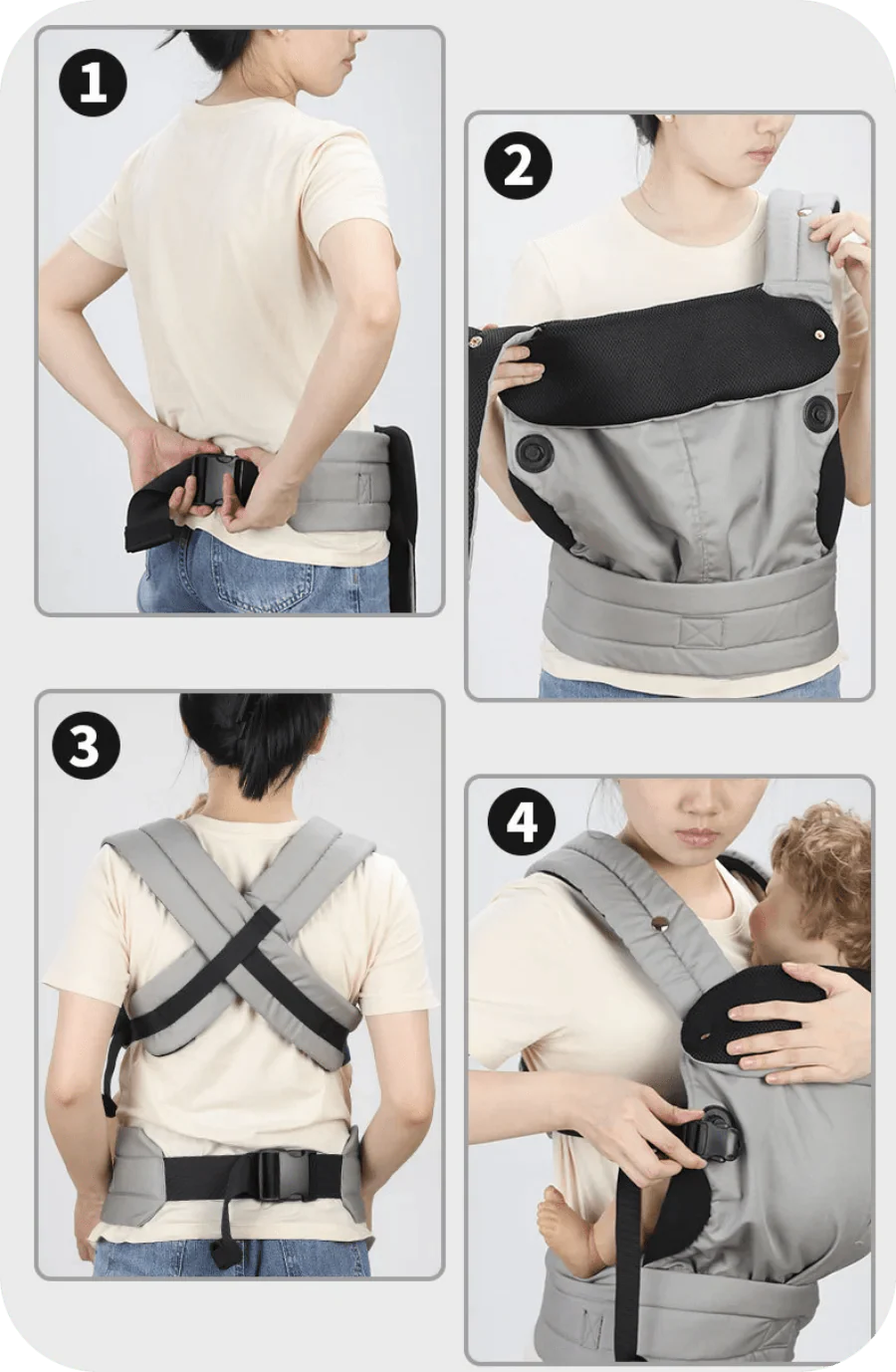 1

2

3

4